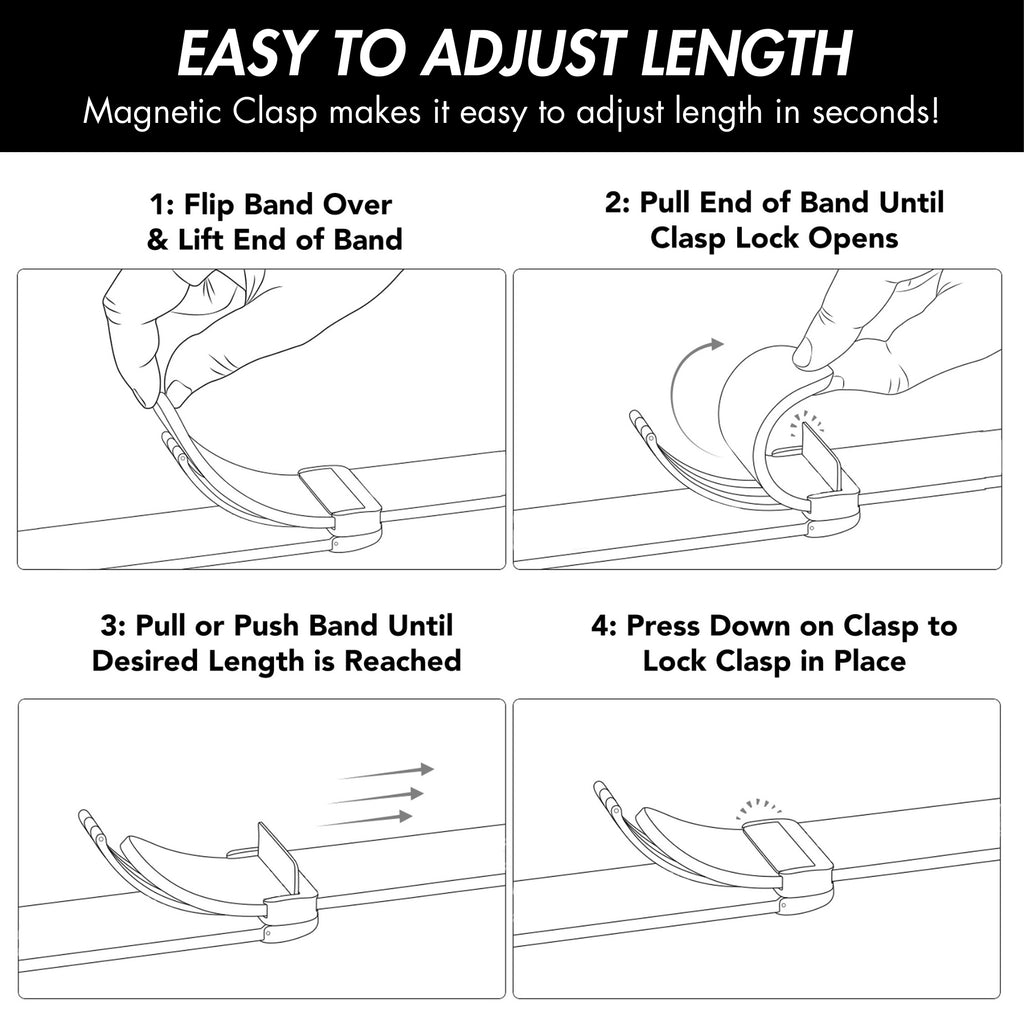 EASY TO ADJUST LENGTH

Magnetic Clasp makes it easy to adjust length in seconds!

1: Flip Band Over & Lift End of Band

2: Pull End of Band Until Clasp Lock Opens

3: Pull or Push Band Until Desired Length is Reached

4: Press Down on Clasp to Lock Clasp in Place