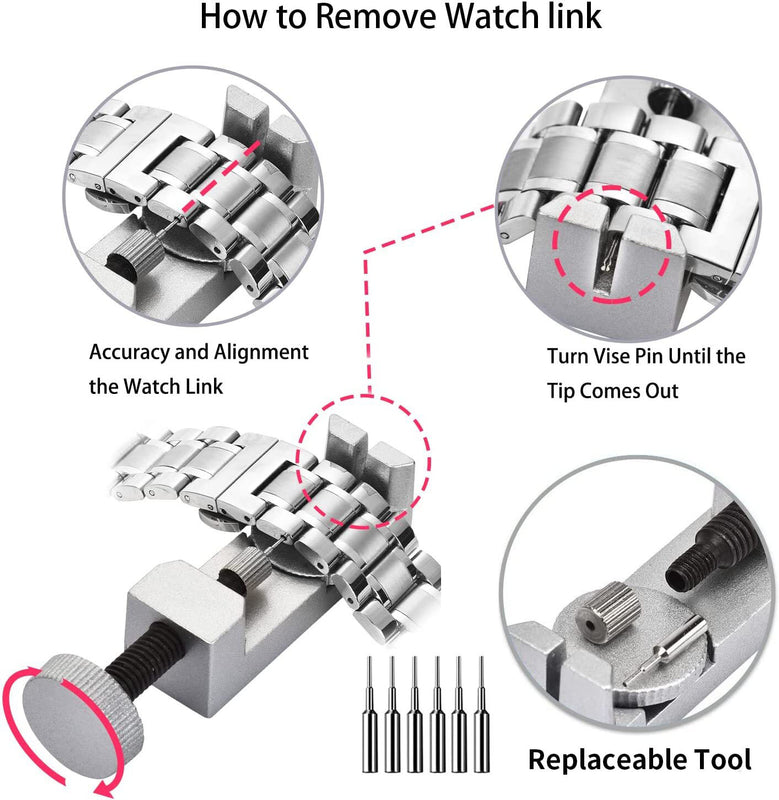 How to Remove Watch link

Accuracy and Alignment the Watch Link

Turn Vise Pin Until the Tip Comes Out

Replaceable Tool